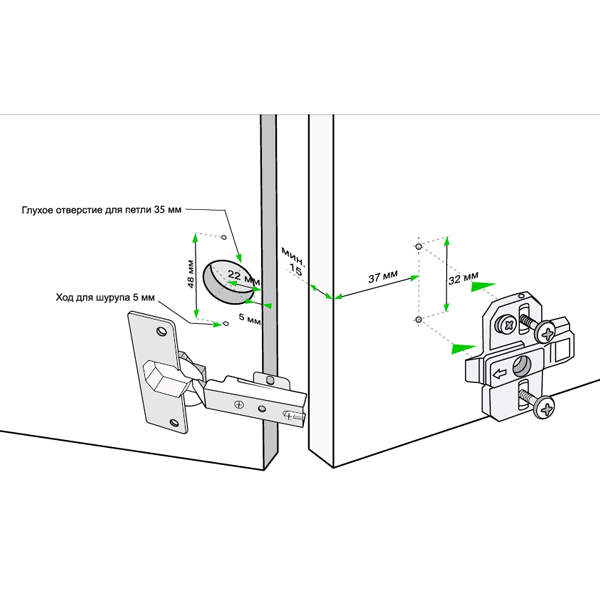 Глухое отверстие для петли 35 мм

48 мм

22 мм

5 мм

Ход для шурупа 5 мм

мин. 15

37 мм

32 мм